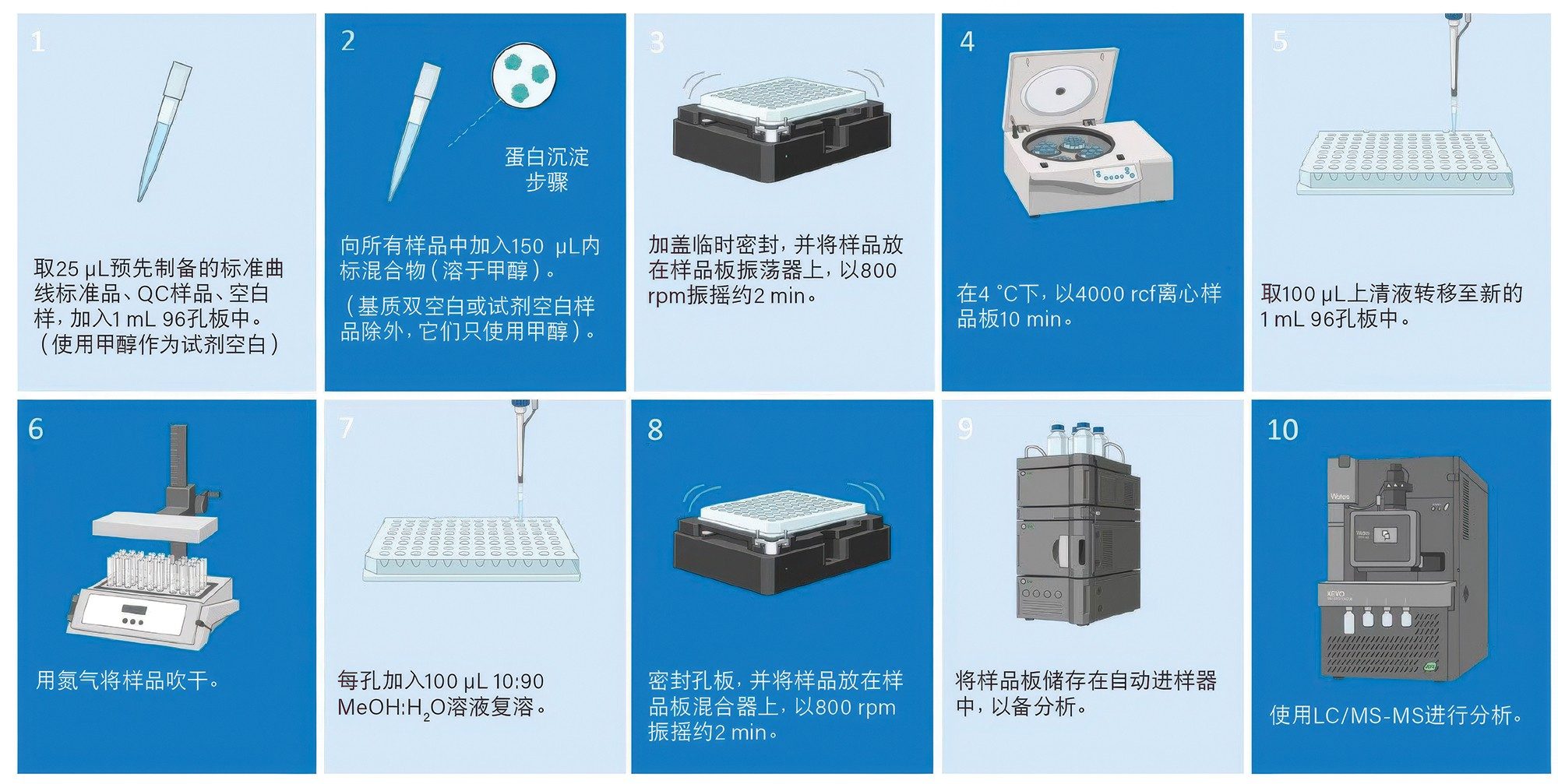 1

取25 µL预先制备的标准曲线标准品、QC样品、空白样，加入1 mL 96孔板中。（使用甲醇作为试剂空白）

2

蛋白沉淀步骤

向所有样品中加入150 µL内标混合物（溶于甲醇）。

（基质双空白或试剂空白样品除外，它们只使用甲醇）。

3

加盖临时密封，并将样品放在样品板振荡器上，以800 rpm振摇约2 min。

4

在4 °C下，以4000 rcf离心样品板10 min。

5

取100 µL上清液转移至新的1 mL 96孔板中。

6

用氮气将样品吹干。

7

每孔加入100 µL 10:90 MeOH:$H_2O$溶液复溶。

8

密封孔板，并将样品放在样品板混合器上，以800 rpm振摇约2 min。

9

将样品板储存在自动进样器中，以备分析。

10

Waters

XEVO

使用LC/MS-MS进行分析。