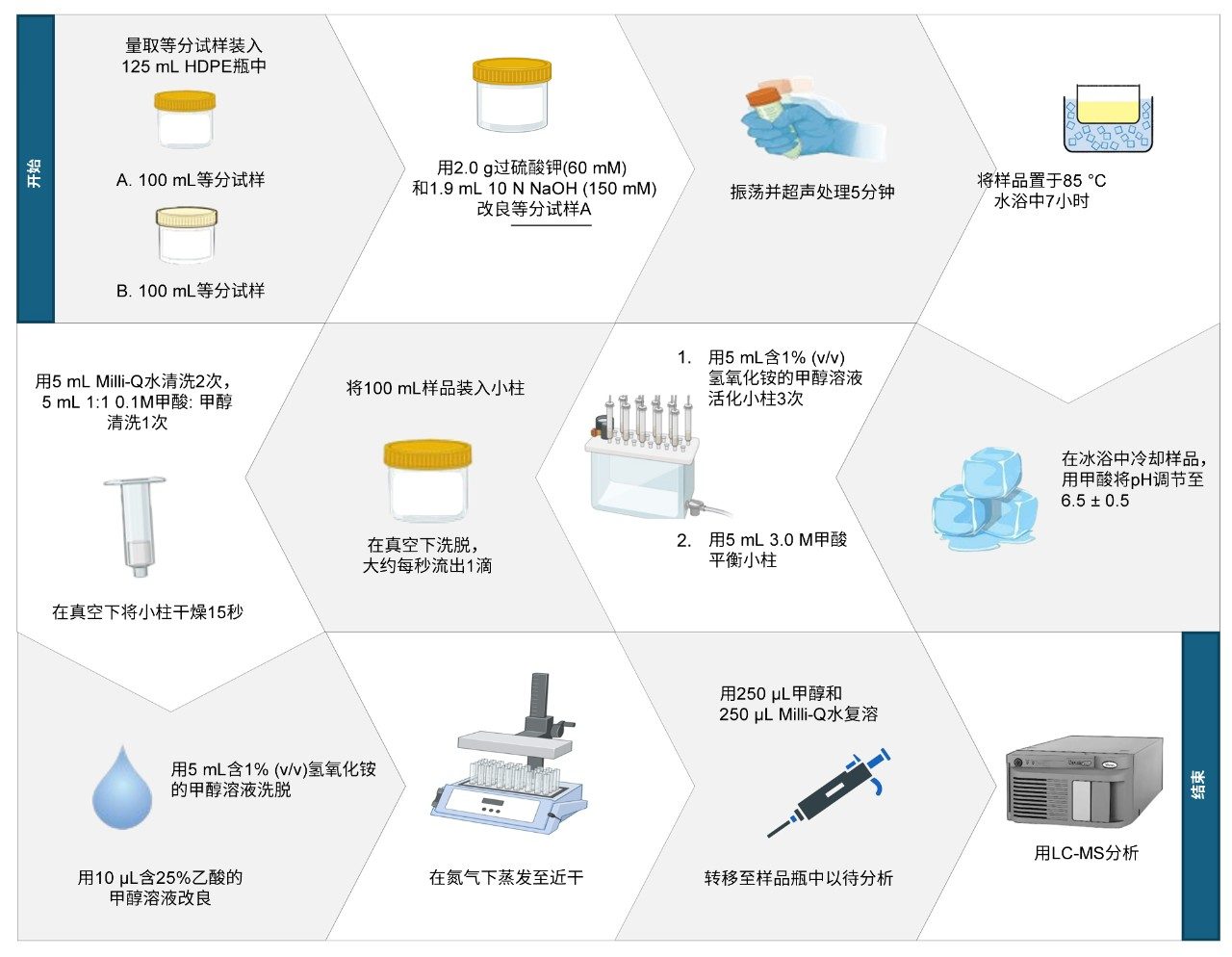 开始

量取等分试样装入 125 mL HDPE瓶中

A. 100 mL等分试样

B. 100 mL等分试样

用2.0 g过硫酸钾(60 mM) 和1.9 mL 10 N NaOH (150 mM) 改良等分试样A

振荡并超声处理5分钟

将样品置于85 °C 水浴中7小时

在冰浴中冷却样品，用甲酸将pH调节至 6.5 ± 0.5

1. 用5 mL含1% (v/v) 氢氧化铵的甲醇溶液活化小柱3次

2. 用5 mL 3.0 M甲酸平衡小柱

将100 mL样品装入小柱

在真空下洗脱，大约每秒流出1滴

用5 mL Milli-Q水清洗2次，5 mL 1:1 0.1M甲酸: 甲醇清洗1次

在真空下将小柱干燥15秒

用5 mL含1% (v/v)氢氧化铵的甲醇溶液洗脱

用10 µL含25%乙酸的甲醇溶液改良

在氮气下蒸发至近干

用250 µL甲醇和 250 µL Milli-Q水复溶

转移至样品瓶中以待分析

用LC-MS分析

结束