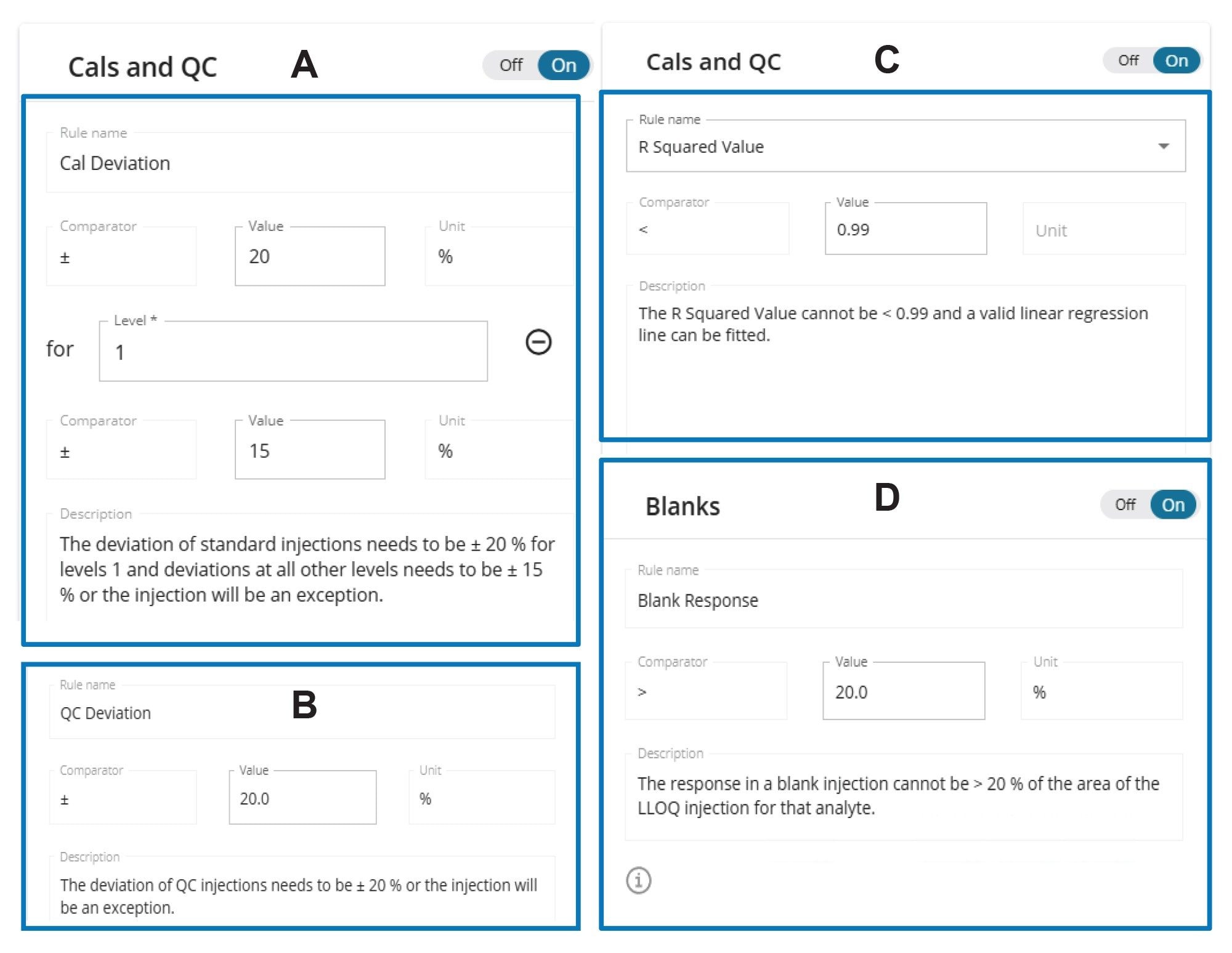 Cals and QC A

Off On

Rule name
Cal Deviation

Comparator
±

Value
20

Unit
%

for

Level *
1

Comparator
±

Value
15

Unit
%

Description
The deviation of standard injections needs to be ± 20 % for levels 1 and deviations at all other levels needs to be ± 15 % or the injection will be an exception.

Rule name
QC Deviation

B

Comparator
±

Value
20.0

Unit
%

Description
The deviation of QC injections needs to be ± 20 % or the injection will be an exception.

Cals and QC C

Off On

Rule name
R Squared Value

Comparator
<

Value
0.99

Unit

Description
The R Squared Value cannot be < 0.99 and a valid linear regression line can be fitted.

Blanks D

Off On

Rule name
Blank Response

Comparator
>

Value
20.0

Unit
%

Description
The response in a blank injection cannot be > 20 % of the area of the LLOQ injection for that analyte.